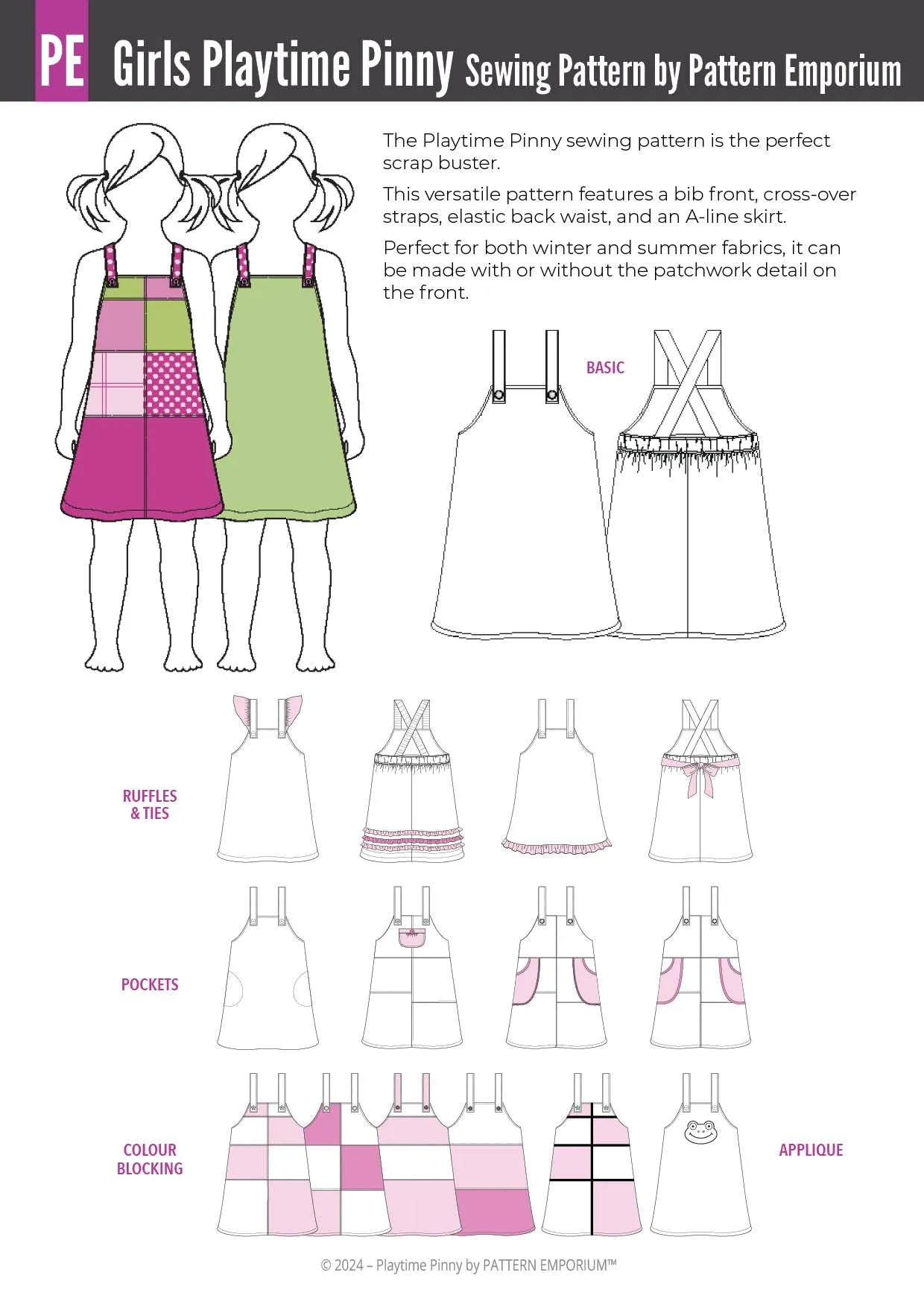 PE Girls Playtime Pinny Sewing Pattern by Pattern Emporium

The Playtime Pinny sewing pattern is the perfect scrap buster.

This versatile pattern features a bib front, cross-over straps, elastic back waist, and an A-line skirt.

Perfect for both winter and summer fabrics, it can be made with or without the patchwork detail on the front.

BASIC

RUFFLES & TIES

POCKETS

COLOUR BLOCKING

APPLIQUE

© 2024 – Playtime Pinny by PATTERN EMPORIUM™